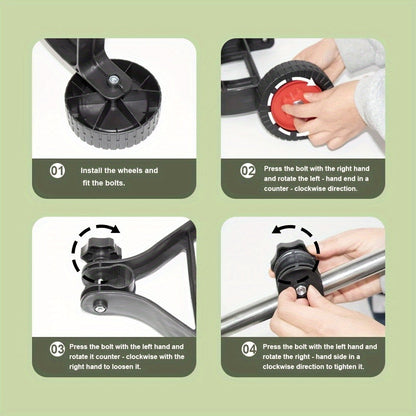 01 Install the wheels and fit the bolts.

02 Press the bolt with the right hand and rotate the left - hand end in a counter - clockwise direction.

03 Press the bolt with the left hand and rotate it counter - clockwise with the right hand to loosen it.

04 Press the bolt with the left hand and rotate the right - hand side in a clockwise direction to tighten it.